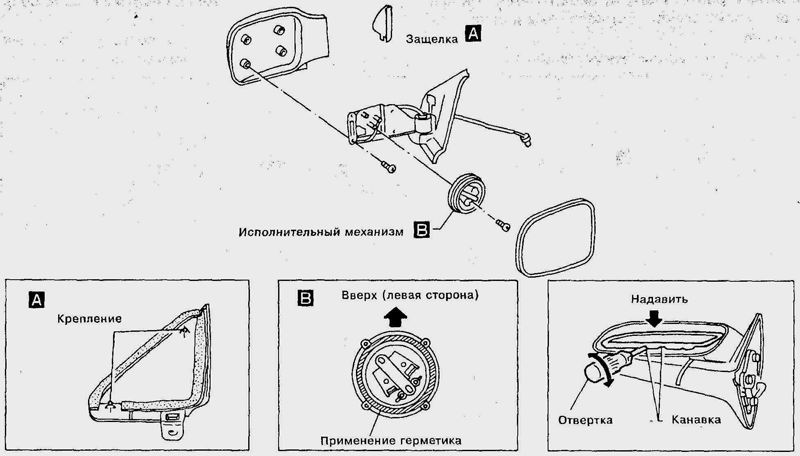 Защелка A

Исполнительный механизм B

A

Крепление

B

Вверх (левая сторона)

Применение герметика

Надавить

Отвертка

Канавка