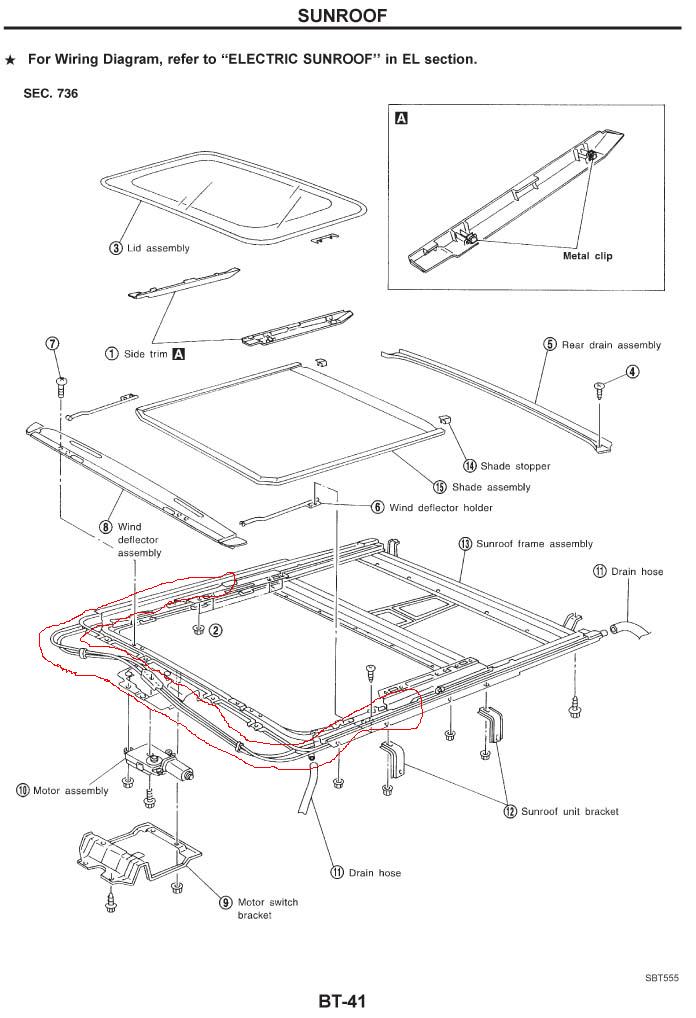 SUNROOF

★ For Wiring Diagram, refer to "ELECTRIC SUNROOF" in EL section.

SEC. 736

A

Metal clip

③ Lid assembly

① Side trim A

⑦

⑤ Rear drain assembly

④

⑭ Shade stopper

⑮ Shade assembly

⑥ Wind deflector holder

⑧ Wind deflector assembly

⑬ Sunroof frame assembly

⑪ Drain hose

②

⑩ Motor assembly

⑫ Sunroof unit bracket

⑪ Drain hose

⑨ Motor switch bracket

SBT555

BT-41