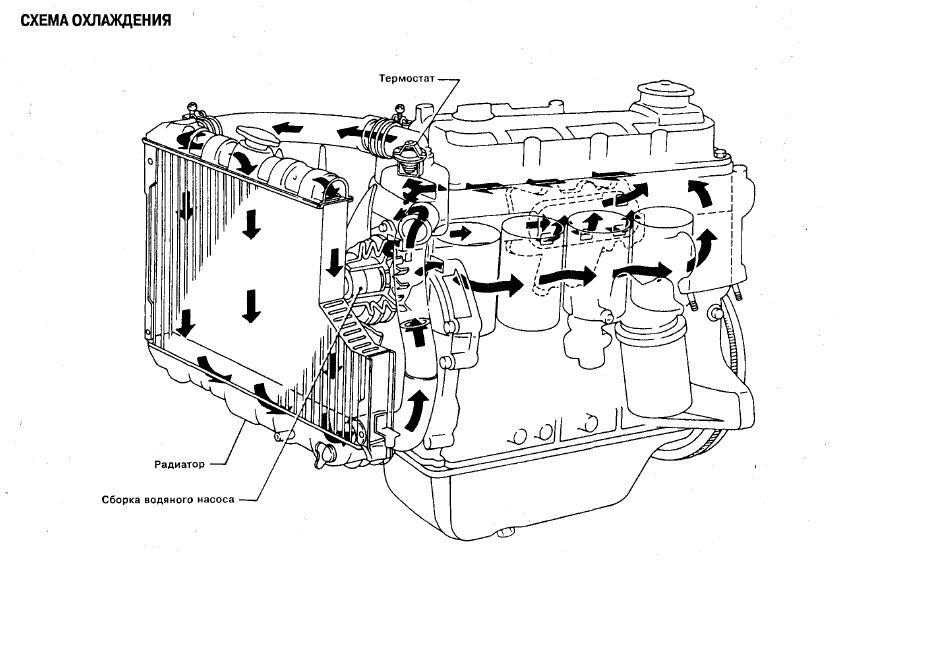 СХЕМА ОХЛАЖДЕНИЯ

Термостат

Радиатор

Сборка водяного насоса