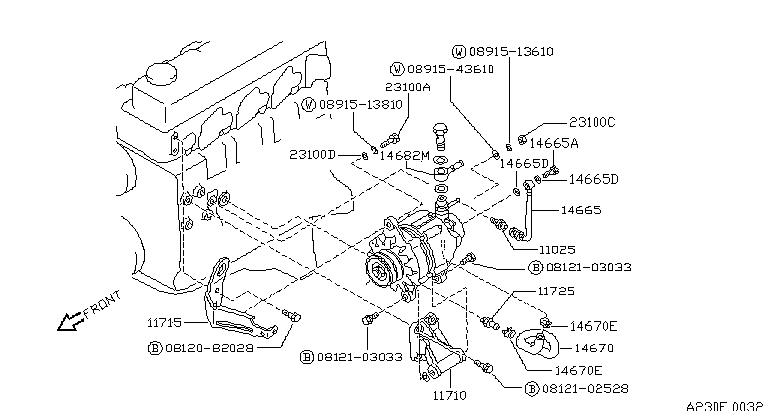 Ⓦ 08915-13610
Ⓦ 08915-43610
23100A
Ⓦ 08915-13810
23100C
14665A
23100D
14682M
14665D
14665D
14665
11025
Ⓑ 08121-03033
11725
FRONT
11715
14670E
Ⓑ 08120-82028
14670
Ⓑ 08121-03033
14670E
11710
Ⓑ 08121-02528
AP30E 0032